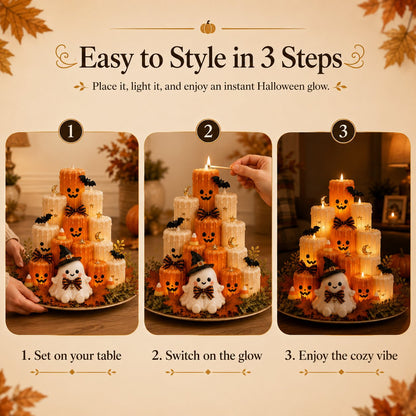 Easy to Style in 3 Steps

Place it, light it, and enjoy an instant Halloween glow.

1

2

3

1. Set on your table

2. Switch on the glow

3. Enjoy the cozy vibe